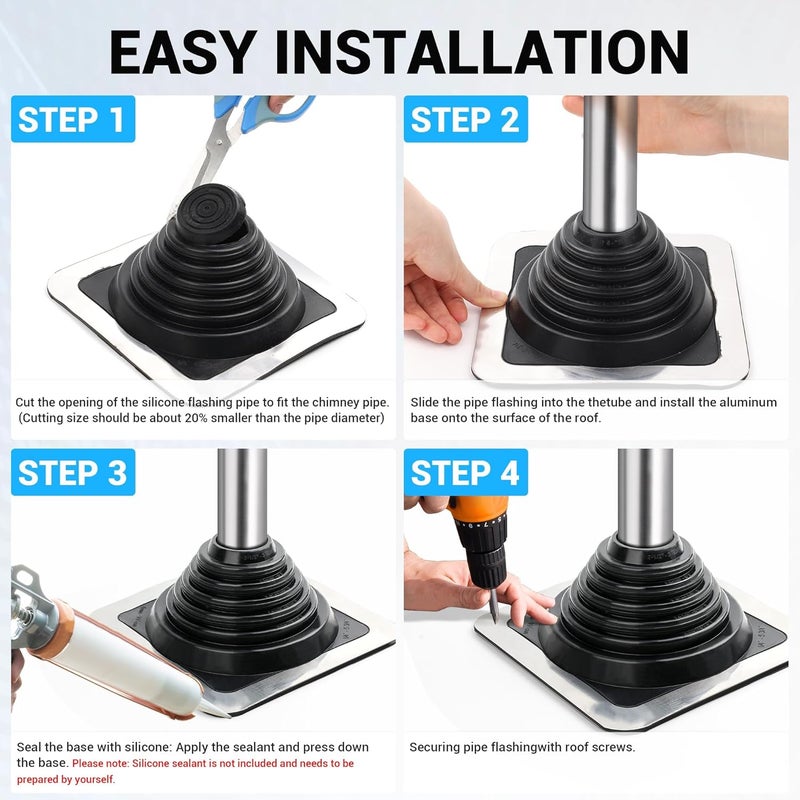 EASY INSTALLATION

STEP 1

Cut the opening of the silicone flashing pipe to fit the chimney pipe. (Cutting size should be about 20% smaller than the pipe diameter)

STEP 2

Slide the pipe flashing into the thetube and install the aluminum base onto the surface of the roof.

STEP 3

Seal the base with silicone: Apply the sealant and press down the base. Please note: Silicone sealant is not included and needs to be prepared by yourself.

STEP 4

Securing pipe flashingwith roof screws.